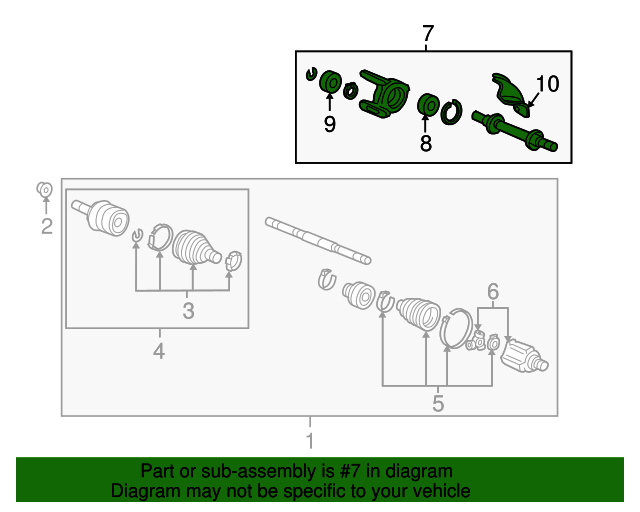 7
10
9
8
2
3
4
6
5
1

Part or sub-assembly is #7 in diagram
Diagram may not be specific to your vehicle