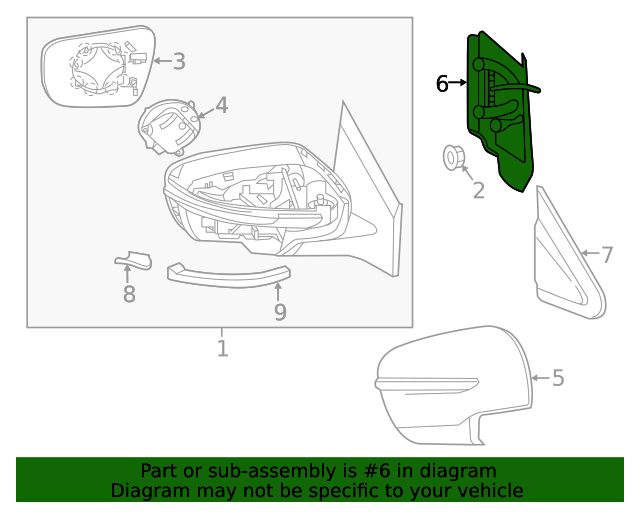 3
4
6
2
7
8
9
1
5

Part or sub-assembly is #6 in diagram
Diagram may not be specific to your vehicle