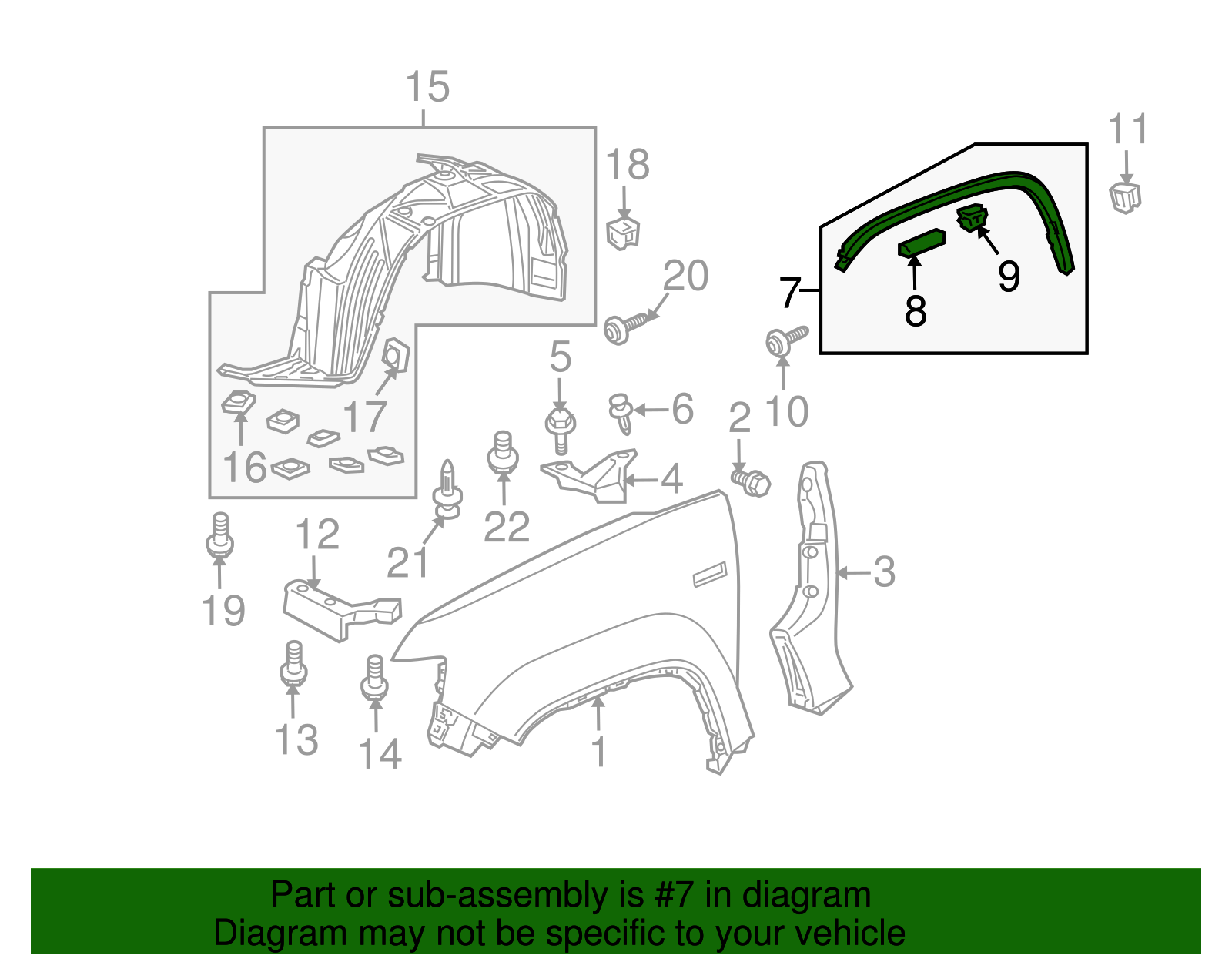 15
18
11
20
7
8
9
5
6
2
10
17
16
4
22
21
12
3
19
13
14
1

Part or sub-assembly is #7 in diagram
Diagram may not be specific to your vehicle