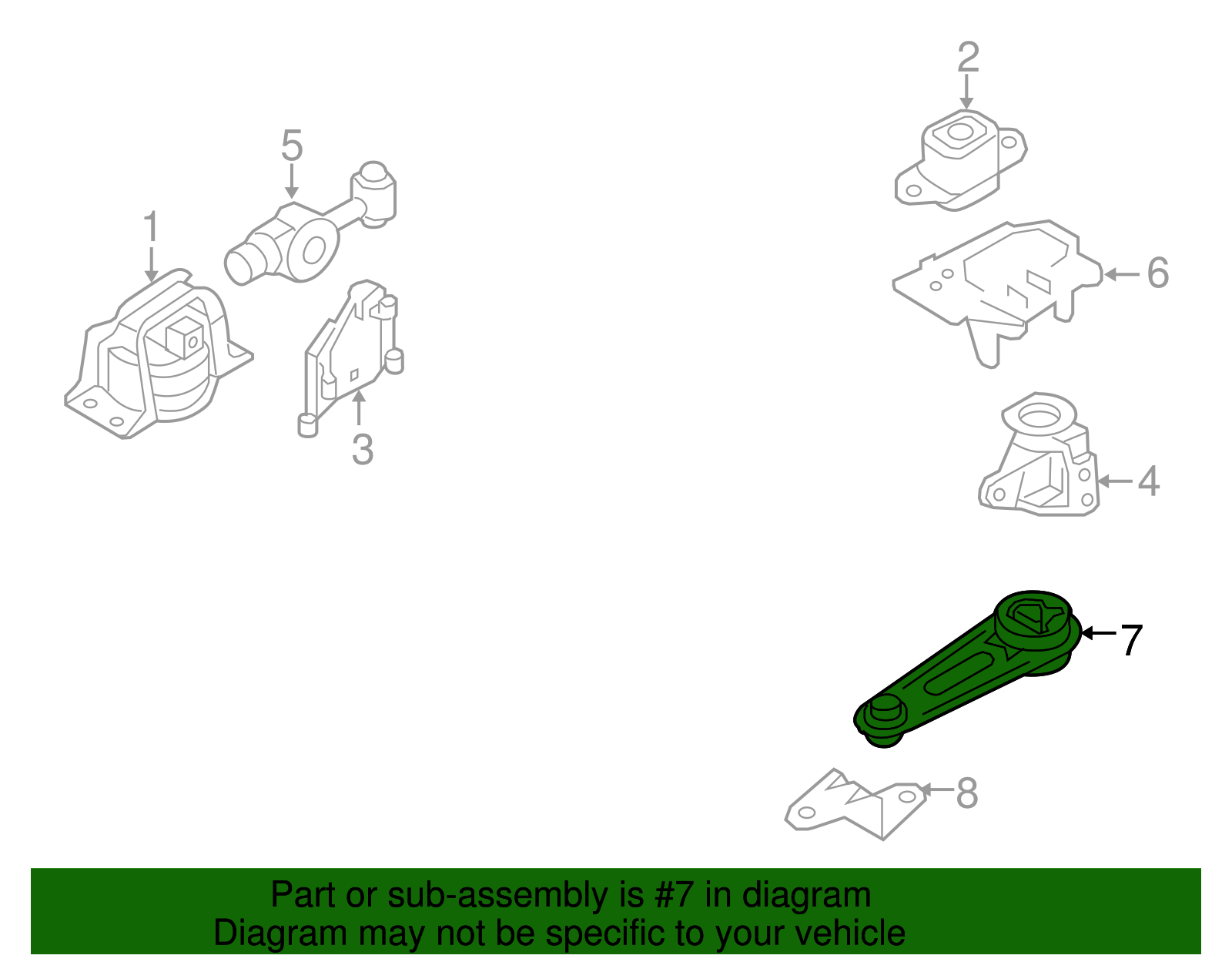 2
5
1
6
3
4
7
8

Part or sub-assembly is #7 in diagram
Diagram may not be specific to your vehicle