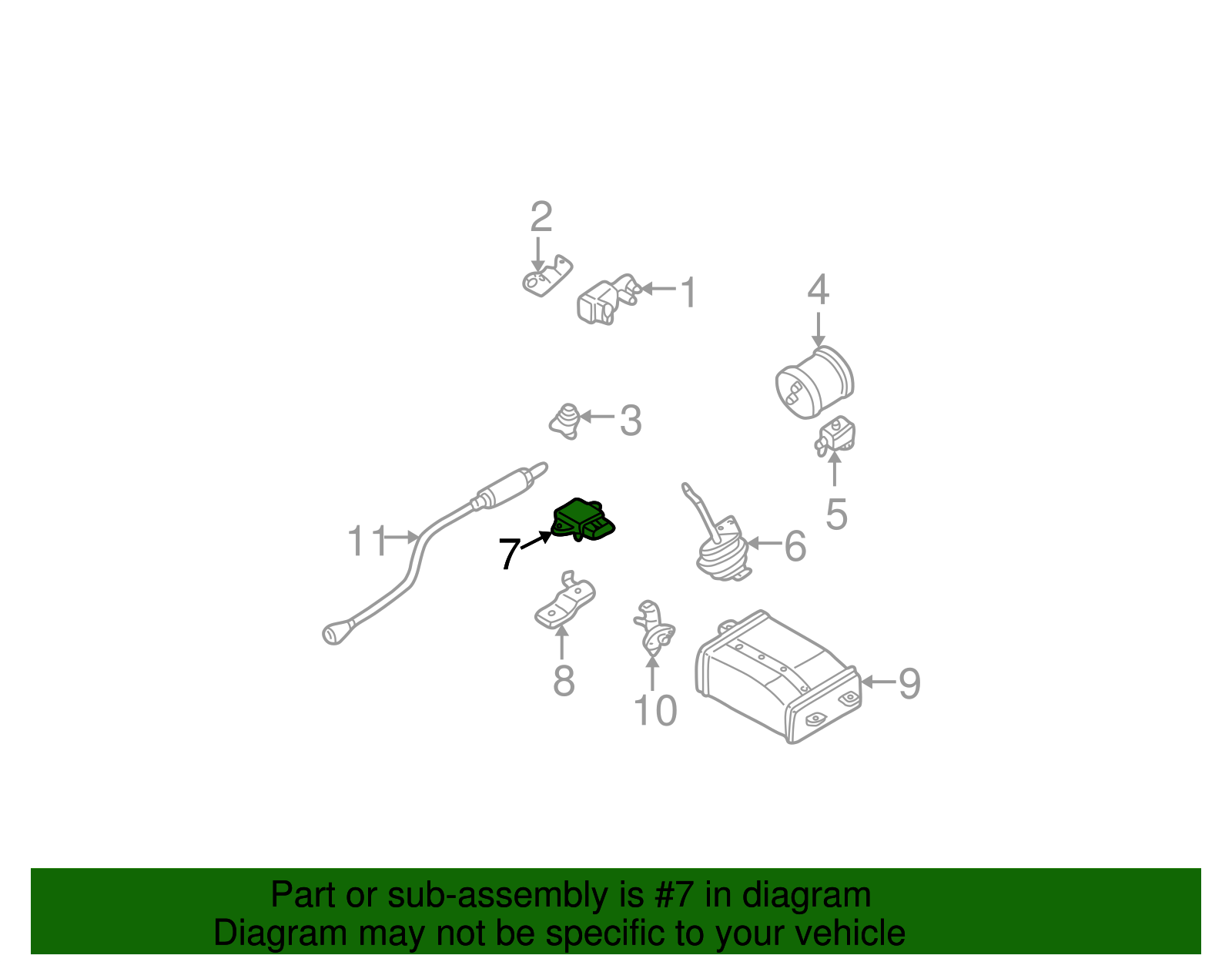 2
1
4
3
5
11
7
6
8
10
9

Part or sub-assembly is #7 in diagram
Diagram may not be specific to your vehicle