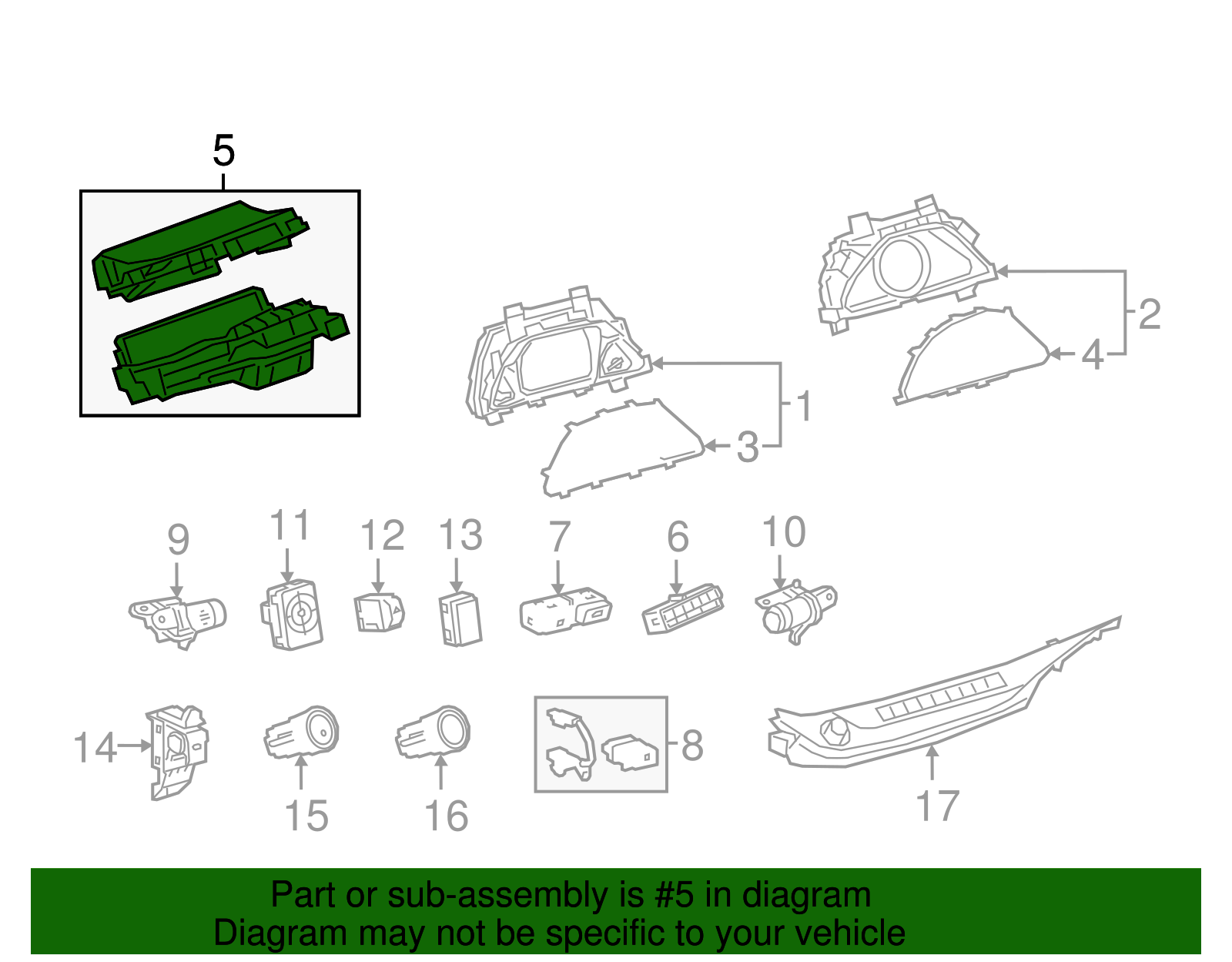 5

2

4

1

3

9

11

12

13

7

6

10

14

15

16

8

17

Part or sub-assembly is #5 in diagram
Diagram may not be specific to your vehicle