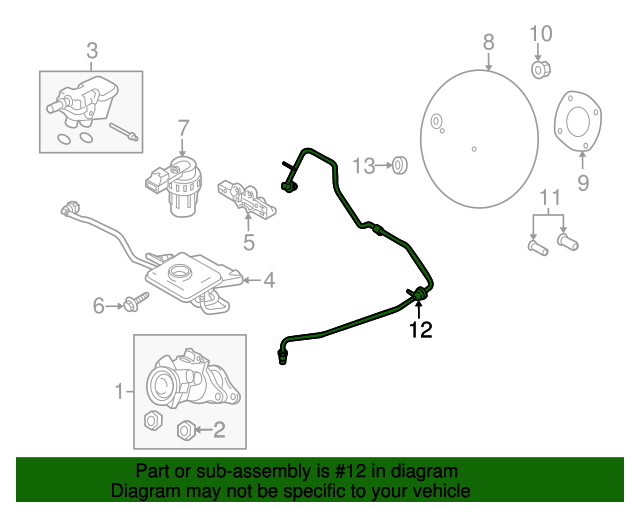 3
8
10
7
13
9
11
5
4
6
12
1
2

Part or sub-assembly is #12 in diagram
Diagram may not be specific to your vehicle