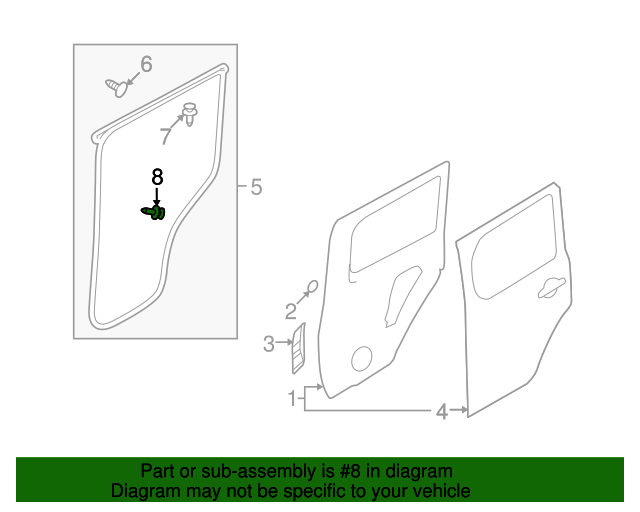 6
7
8
5
2
3
1
4

Part or sub-assembly is #8 in diagram
Diagram may not be specific to your vehicle