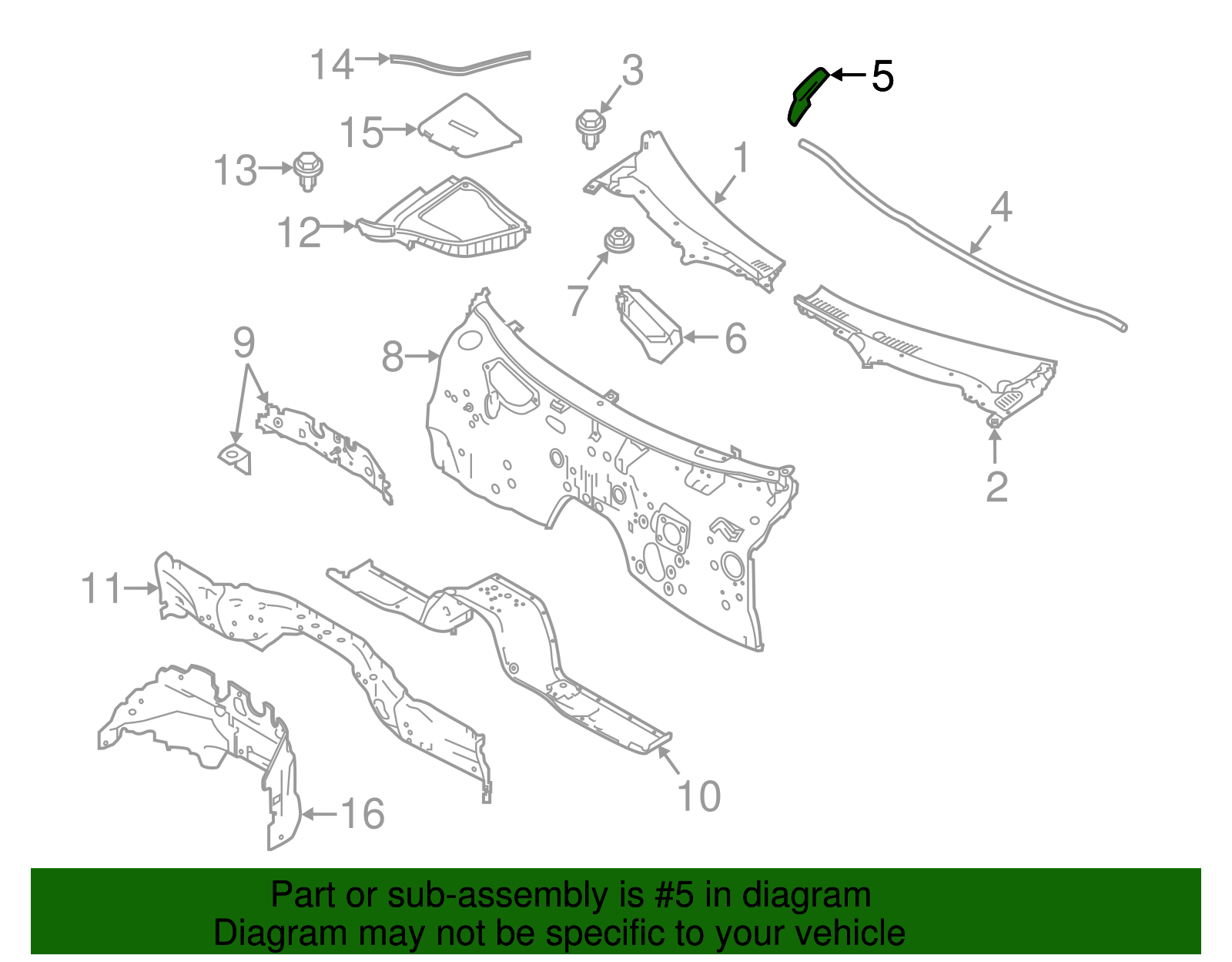 14
3
5
15
13
1
4
12
7
6
9
8
2
11
10
16

Part or sub-assembly is #5 in diagram
Diagram may not be specific to your vehicle