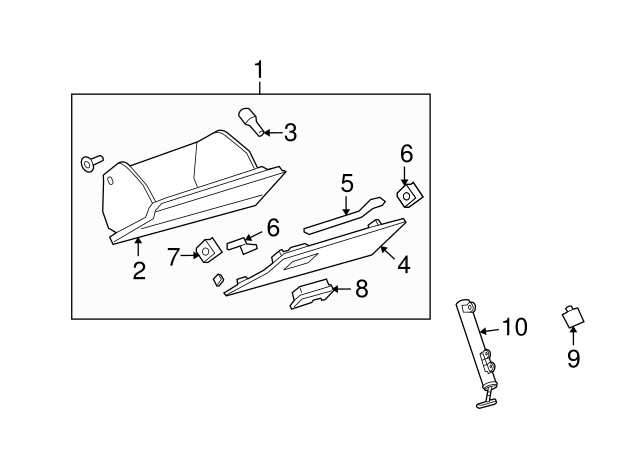 1
3
6
5
6
2
7
4
8
10
9