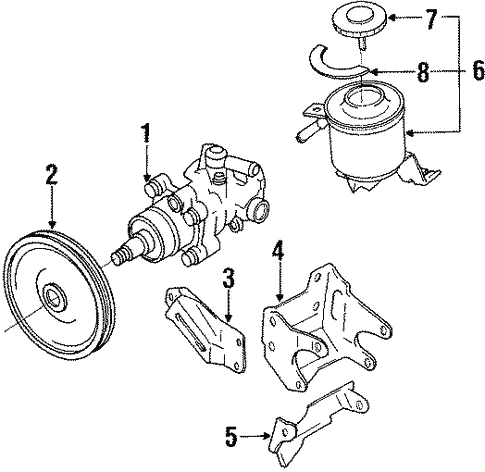 7
8
6
1
2
4
3
5