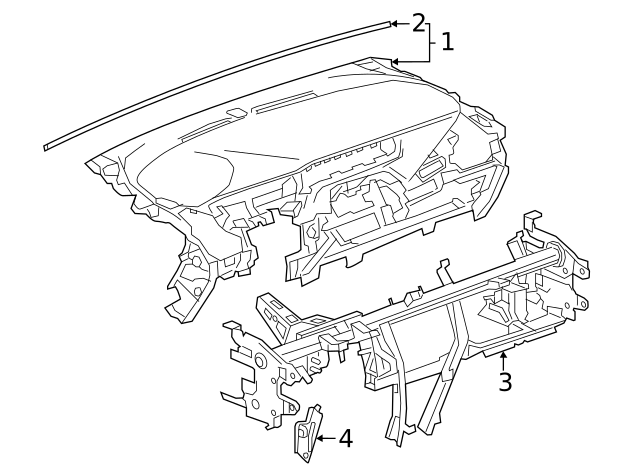 2
1
3
4