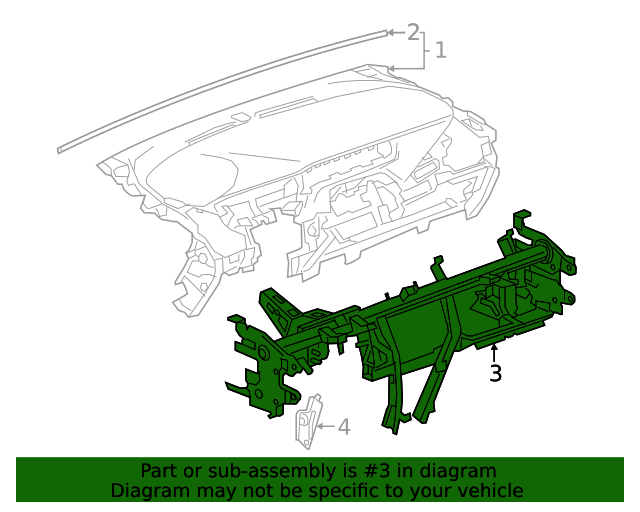 2
1
3
4
Part or sub-assembly is #3 in diagram
Diagram may not be specific to your vehicle