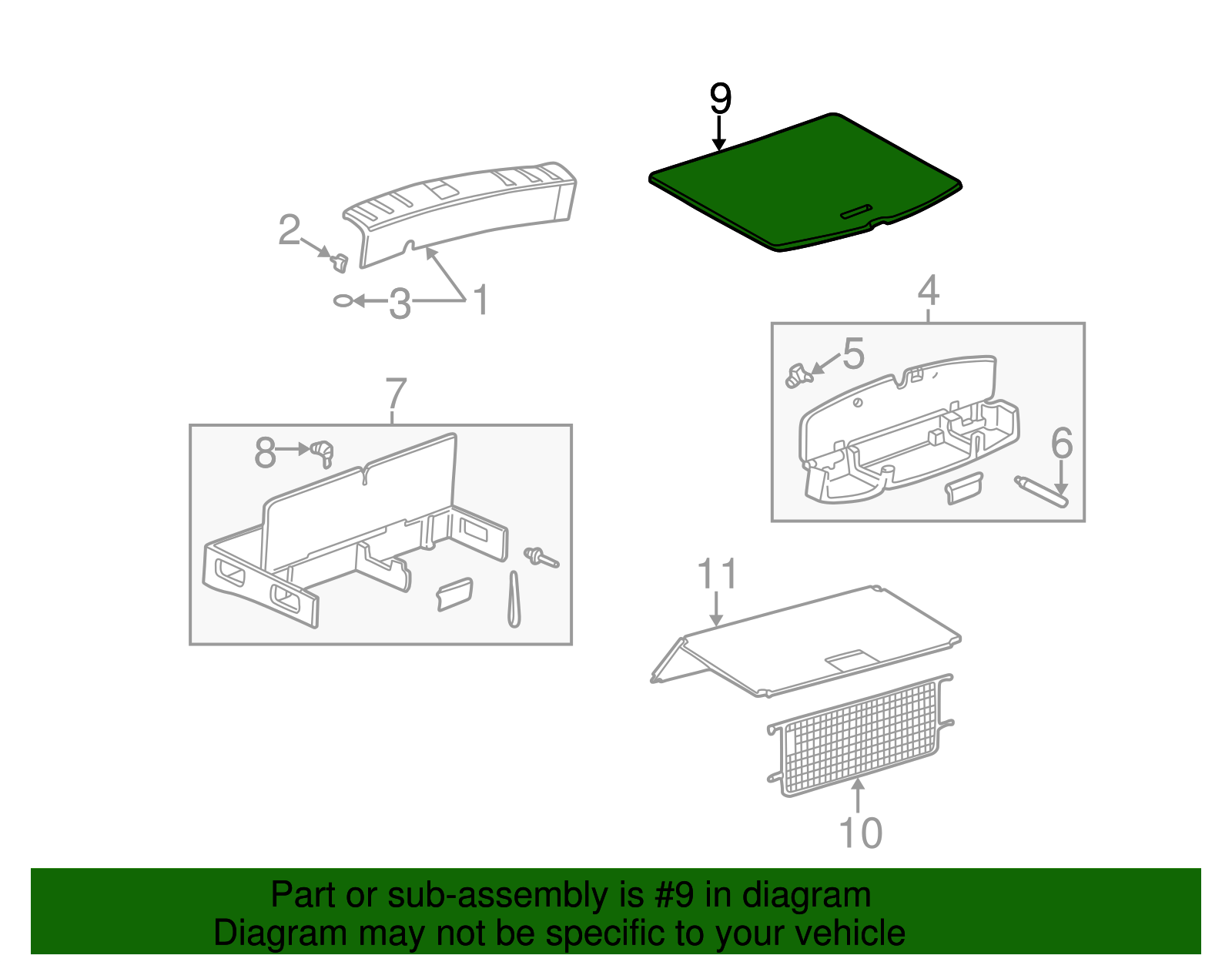 9

2

3

1

4

5

6

7

8

11

10

Part or sub-assembly is #9 in diagram
Diagram may not be specific to your vehicle