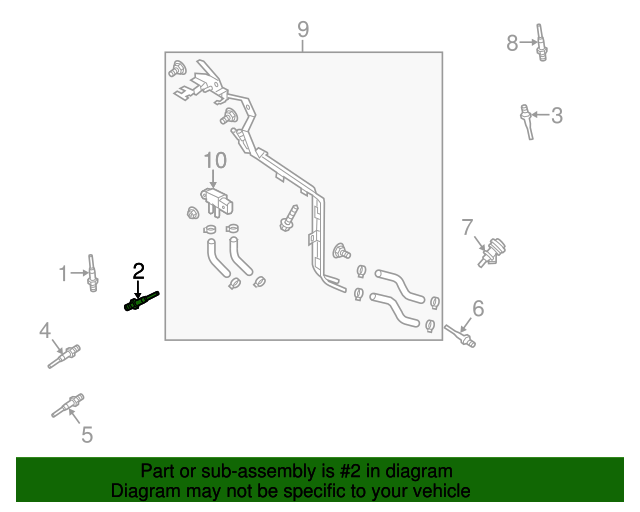 9

8

3

10

7

1

2

6

4

5

Part or sub-assembly is #2 in diagram
Diagram may not be specific to your vehicle