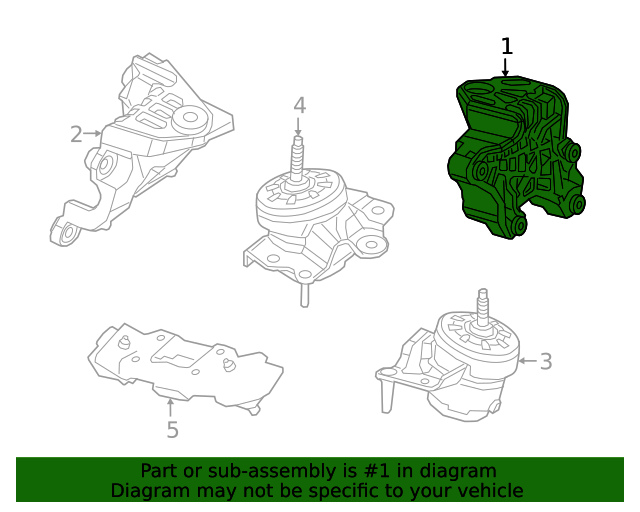 1
2
4
3
5
Part or sub-assembly is #1 in diagram
Diagram may not be specific to your vehicle