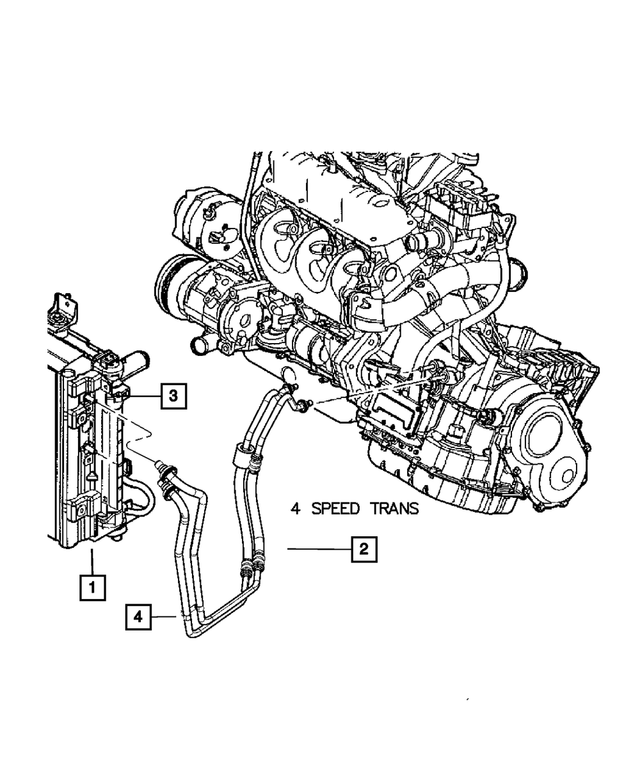 3

4 SPEED TRANS

2

1

4