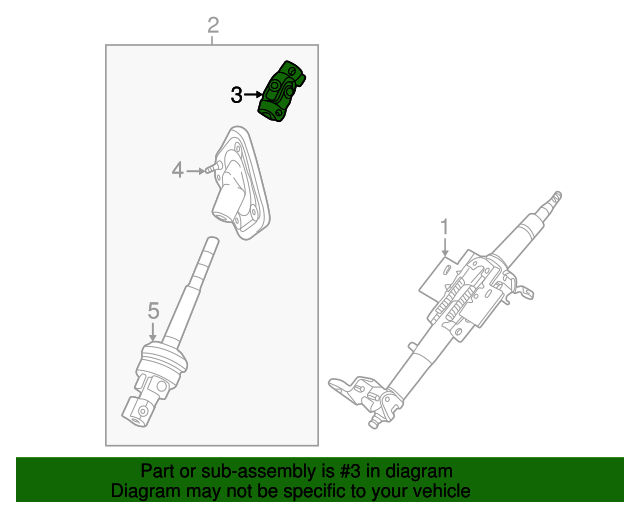 2

3

4

5

1

Part or sub-assembly is #3 in diagram
Diagram may not be specific to your vehicle