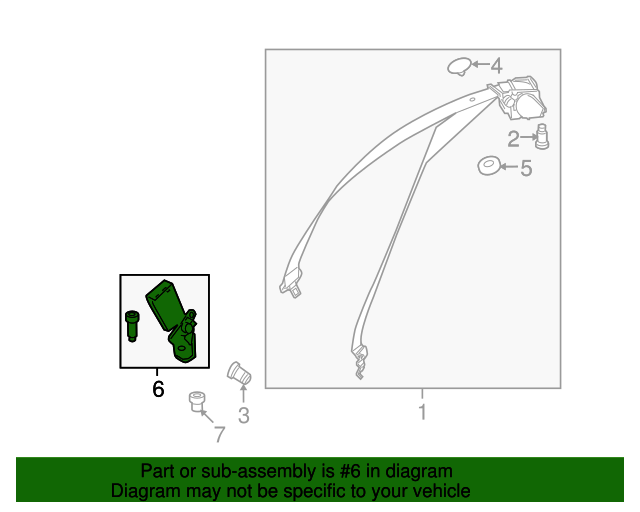 4
2
5
6
3
7
1

Part or sub-assembly is #6 in diagram
Diagram may not be specific to your vehicle