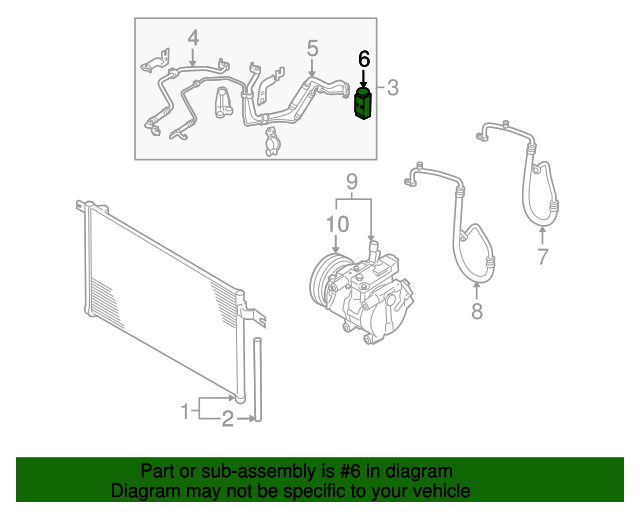 4
5
6
3
9
10
7
8
1
2

Part or sub-assembly is #6 in diagram
Diagram may not be specific to your vehicle