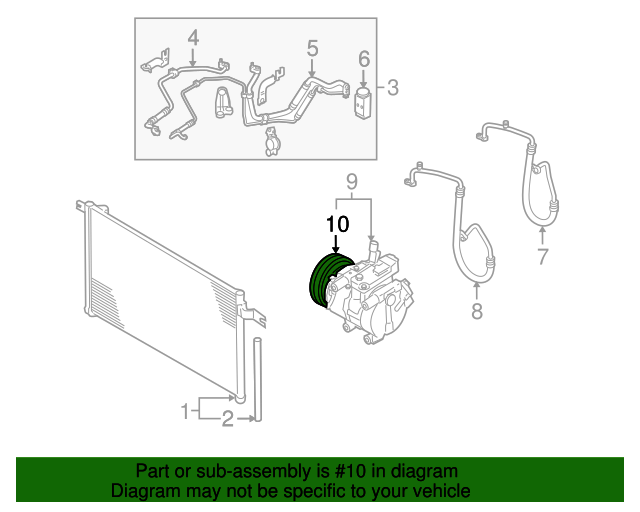 4
5
6
3
9
10
7
8
1
2

Part or sub-assembly is #10 in diagram
Diagram may not be specific to your vehicle