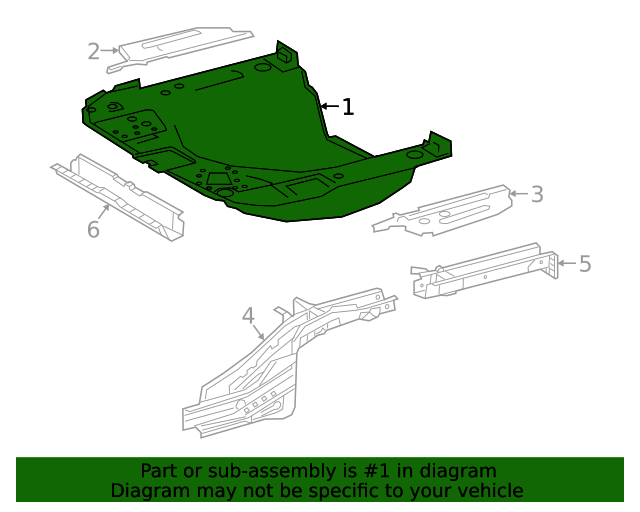 2
1
3
6
5
4

Part or sub-assembly is #1 in diagram
Diagram may not be specific to your vehicle