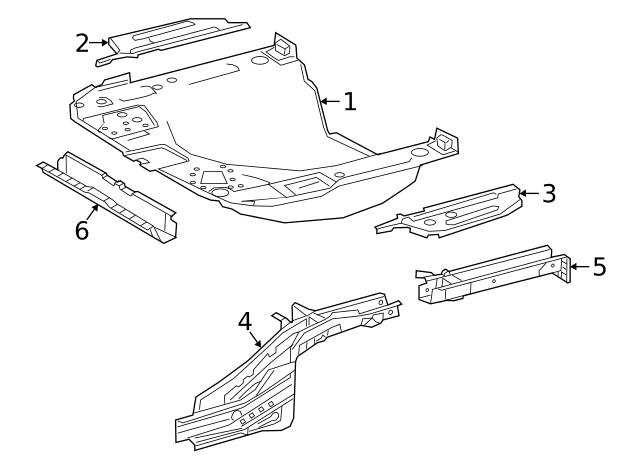 2
1
6
3
5
4