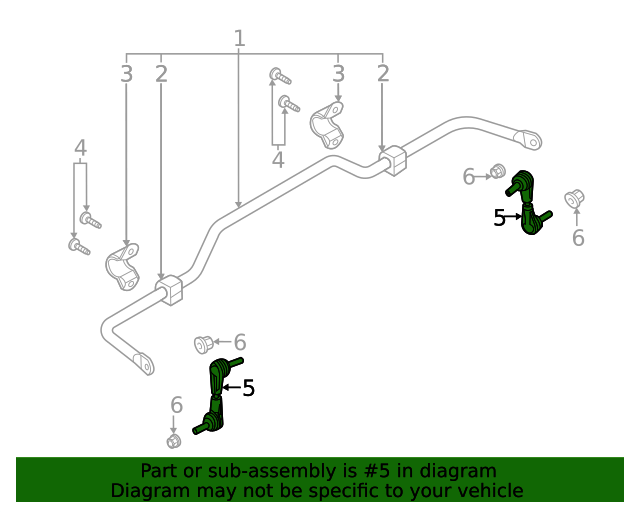 1
3 2
3 2
4
4
6
5
6
6
5
6

Part or sub-assembly is #5 in diagram
Diagram may not be specific to your vehicle