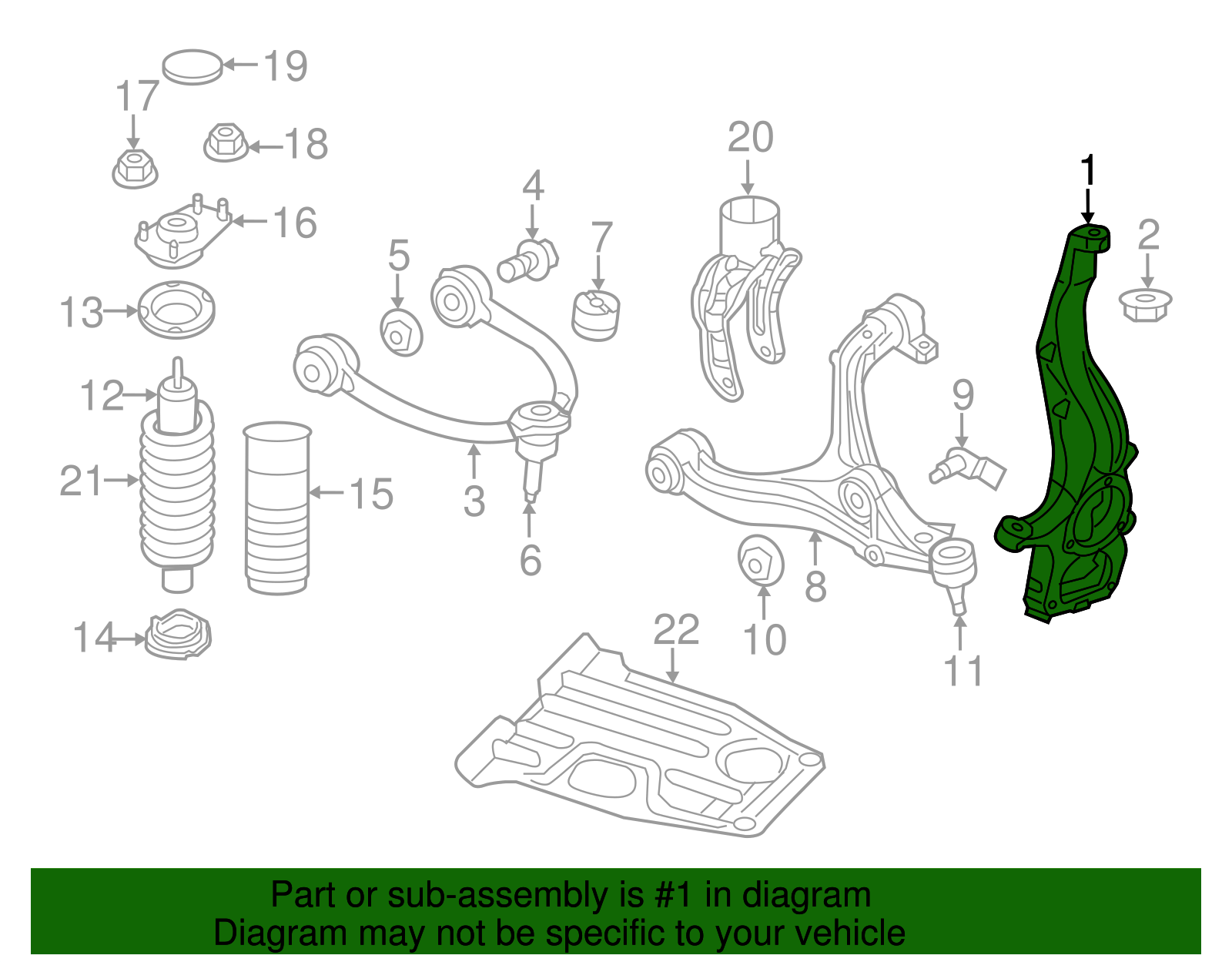 19
17
18
16
13
12
21
15
14
5
4
7
3
6
20
1
2
9
8
10
11
22

Part or sub-assembly is #1 in diagram
Diagram may not be specific to your vehicle