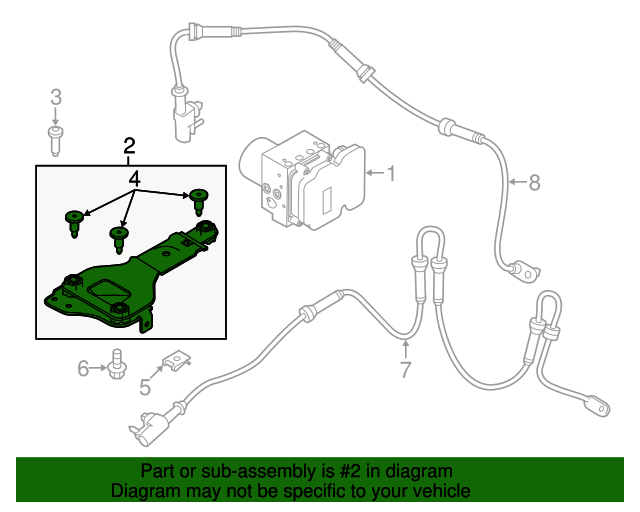 3
2
4
1
8
6
5
7
Part or sub-assembly is #2 in diagram
Diagram may not be specific to your vehicle