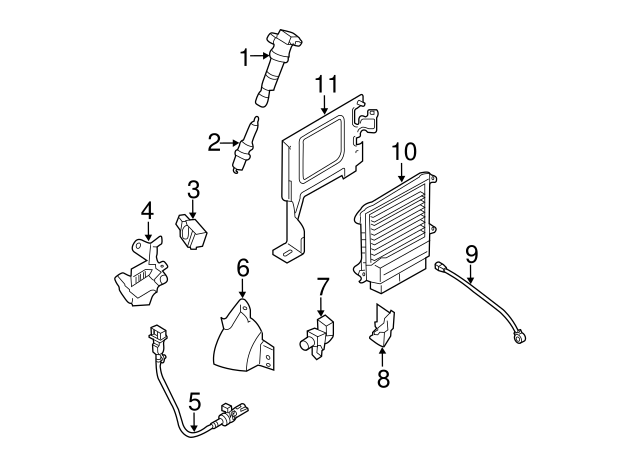 1
11
2
10
3
4
9
6
7
8
5