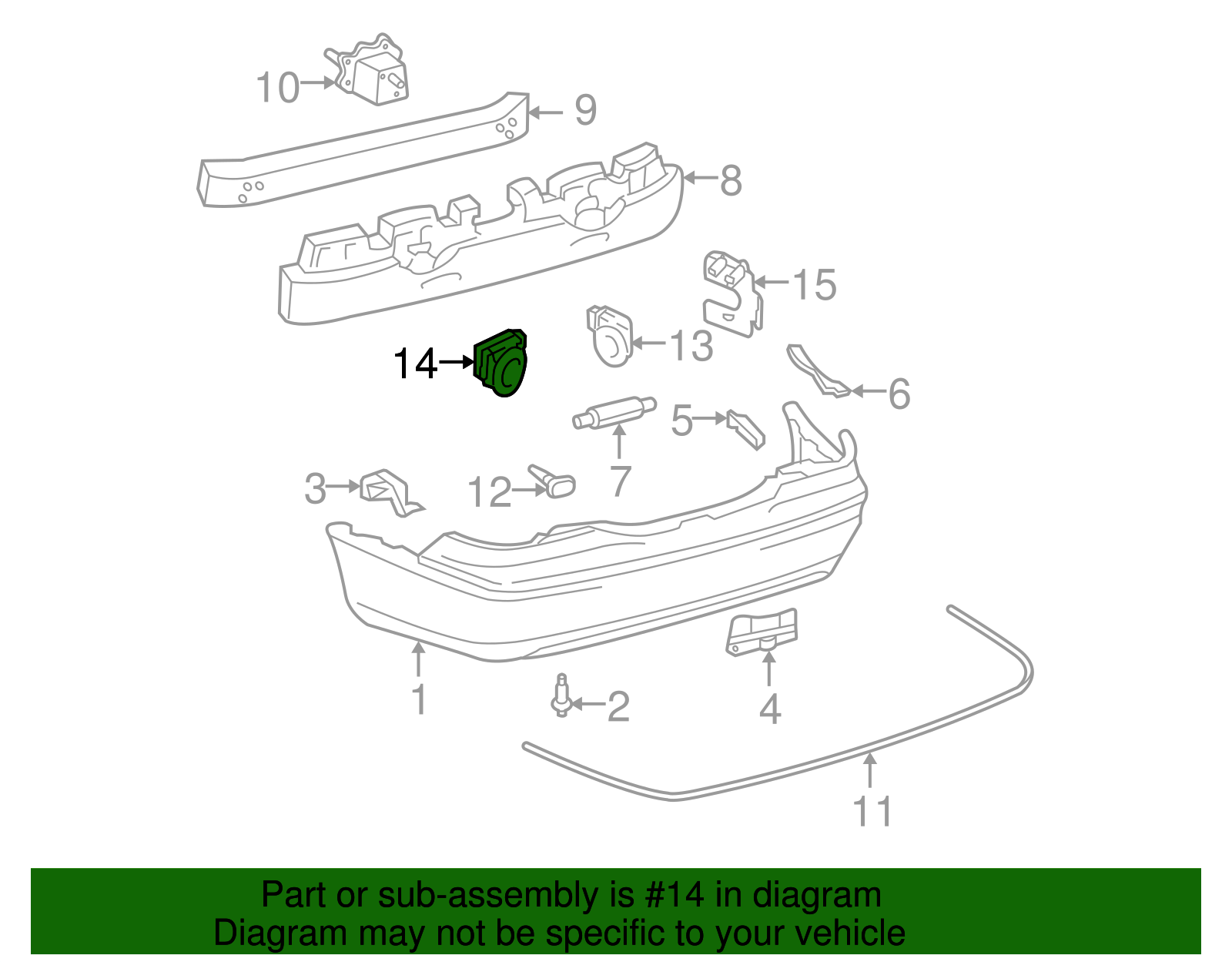 10
9
8
15
13
14
6
5
7
3
12
1
2
4
11

Part or sub-assembly is #14 in diagram
Diagram may not be specific to your vehicle