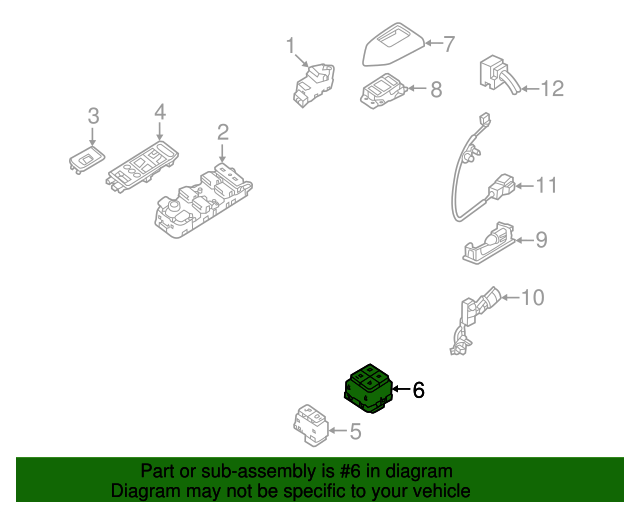 1
7
8
12
3
4
2
11
9
10
6
5

Part or sub-assembly is #6 in diagram
Diagram may not be specific to your vehicle