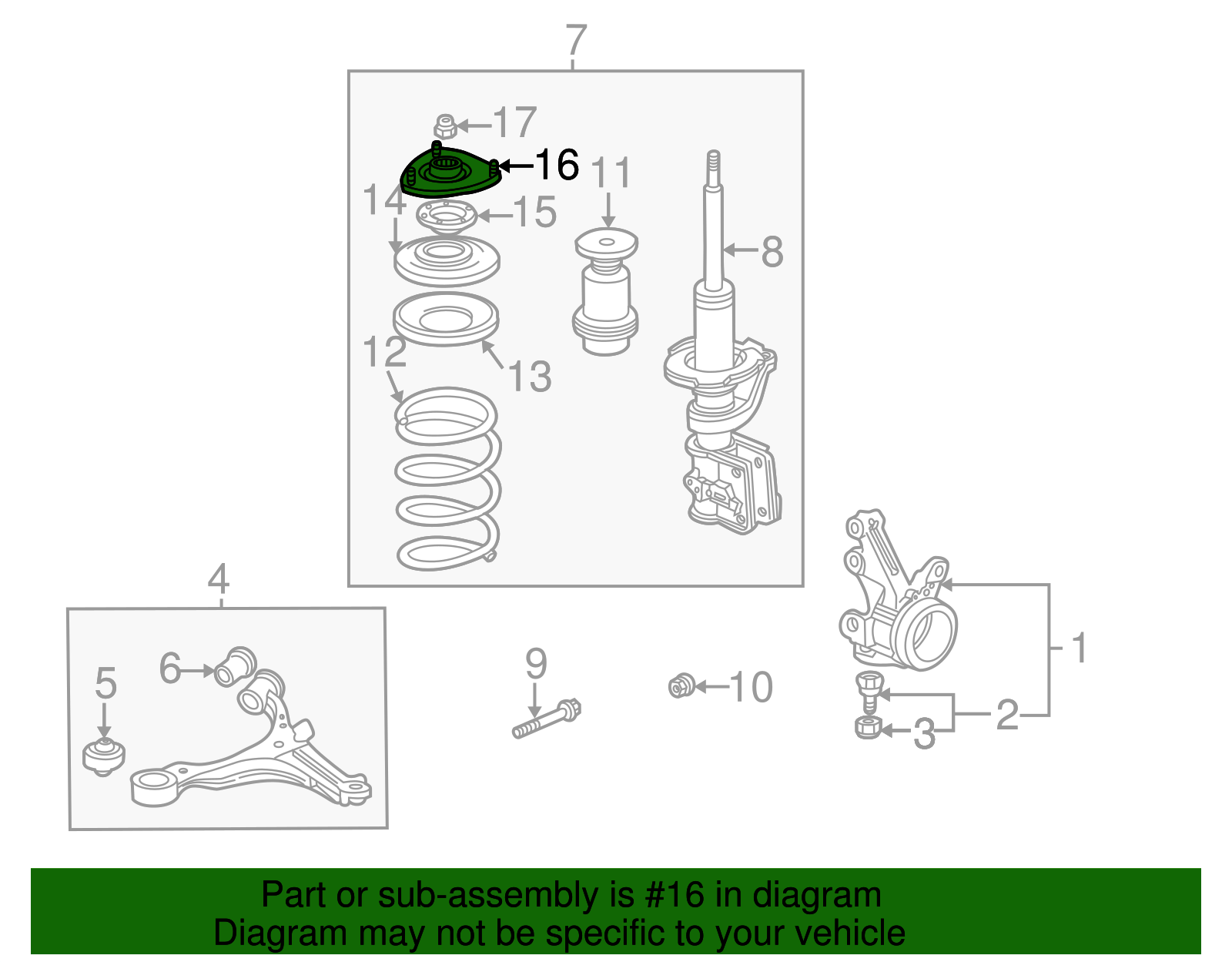 7
17
16
11
14
15
8
12
13
4
6
5
9
10
1
2
3
Part or sub-assembly is #16 in diagram
Diagram may not be specific to your vehicle