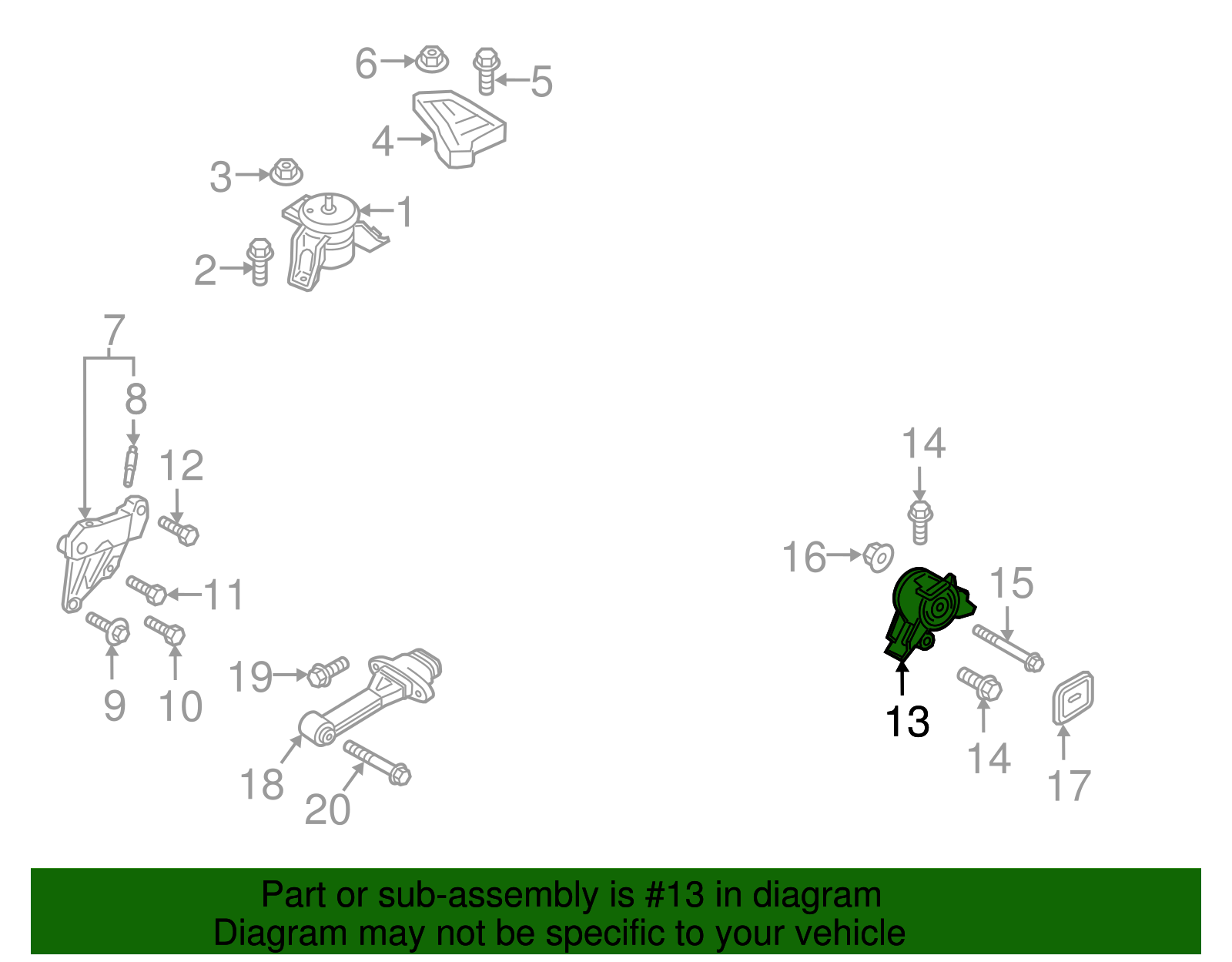 6
5
4
3
1
2
7
8
12
11
9
10
19
18
20
14
16
15
13
14
17

Part or sub-assembly is #13 in diagram
Diagram may not be specific to your vehicle