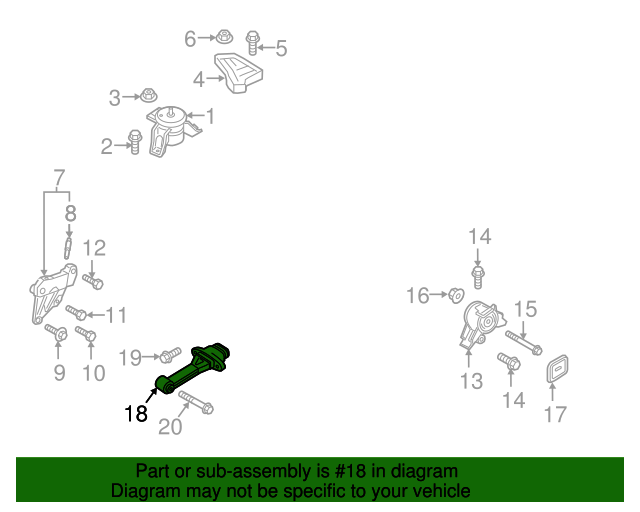 6
5
4
3
1
2
7
8
12
11
9
10
19
18
20
14
16
15
13
14
17

Part or sub-assembly is #18 in diagram
Diagram may not be specific to your vehicle