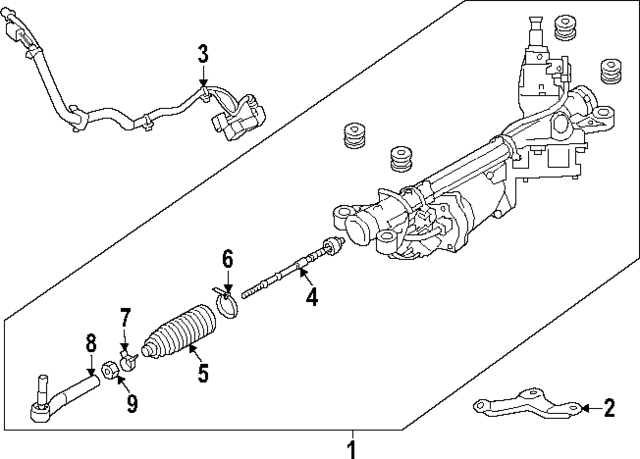 3
6
4
7
8
5
9
2
1