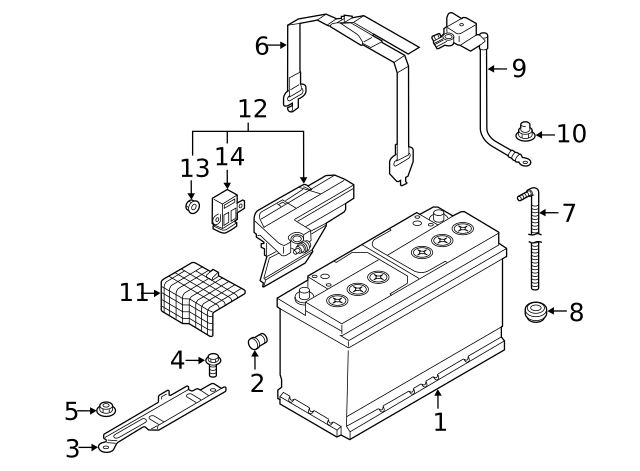 6
9
12
10
13
14
7
11
8
4
2
5
1
3