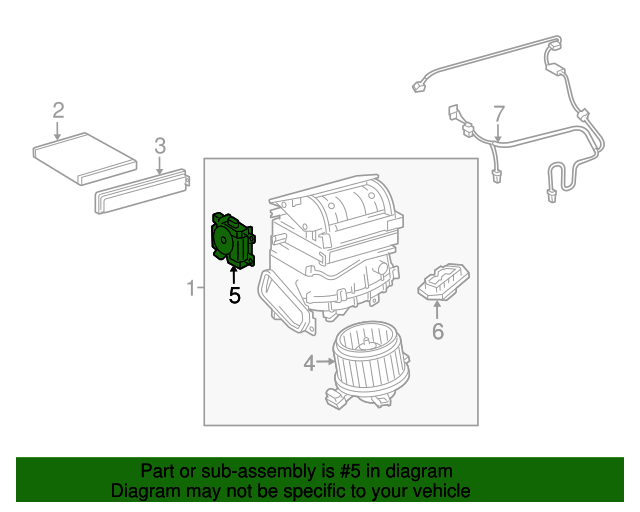 2
3
7
1
5
6
4

Part or sub-assembly is #5 in diagram
Diagram may not be specific to your vehicle