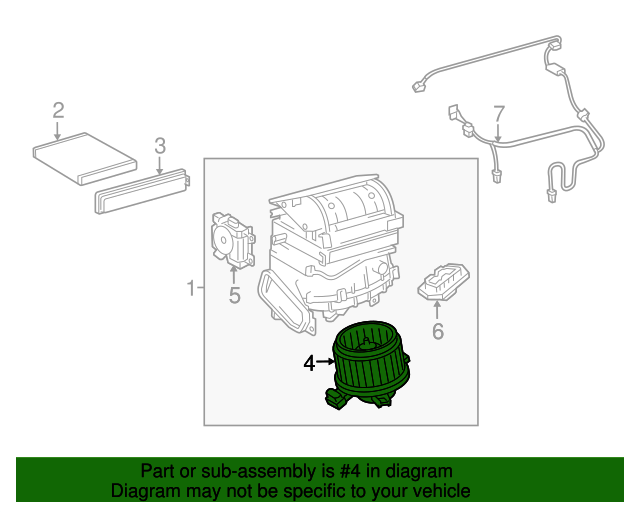 2
3
7
1
5
6
4

Part or sub-assembly is #4 in diagram
Diagram may not be specific to your vehicle