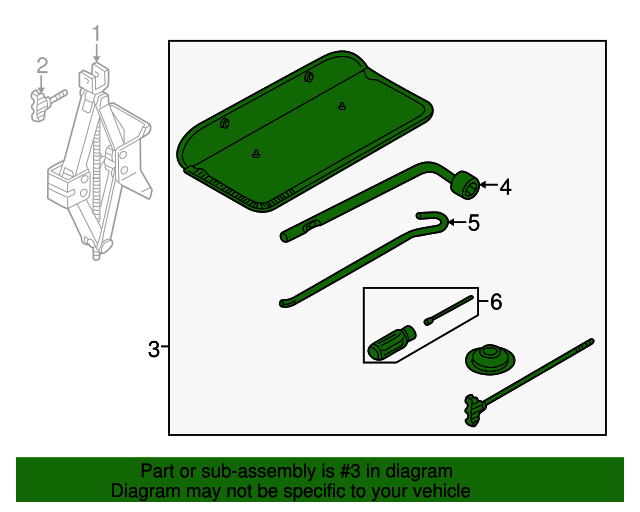 1
2
4
5
6
3

Part or sub-assembly is #3 in diagram
Diagram may not be specific to your vehicle