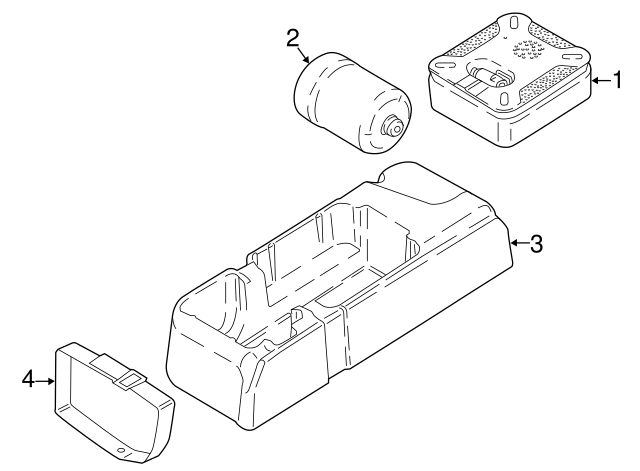 2
1
3
4