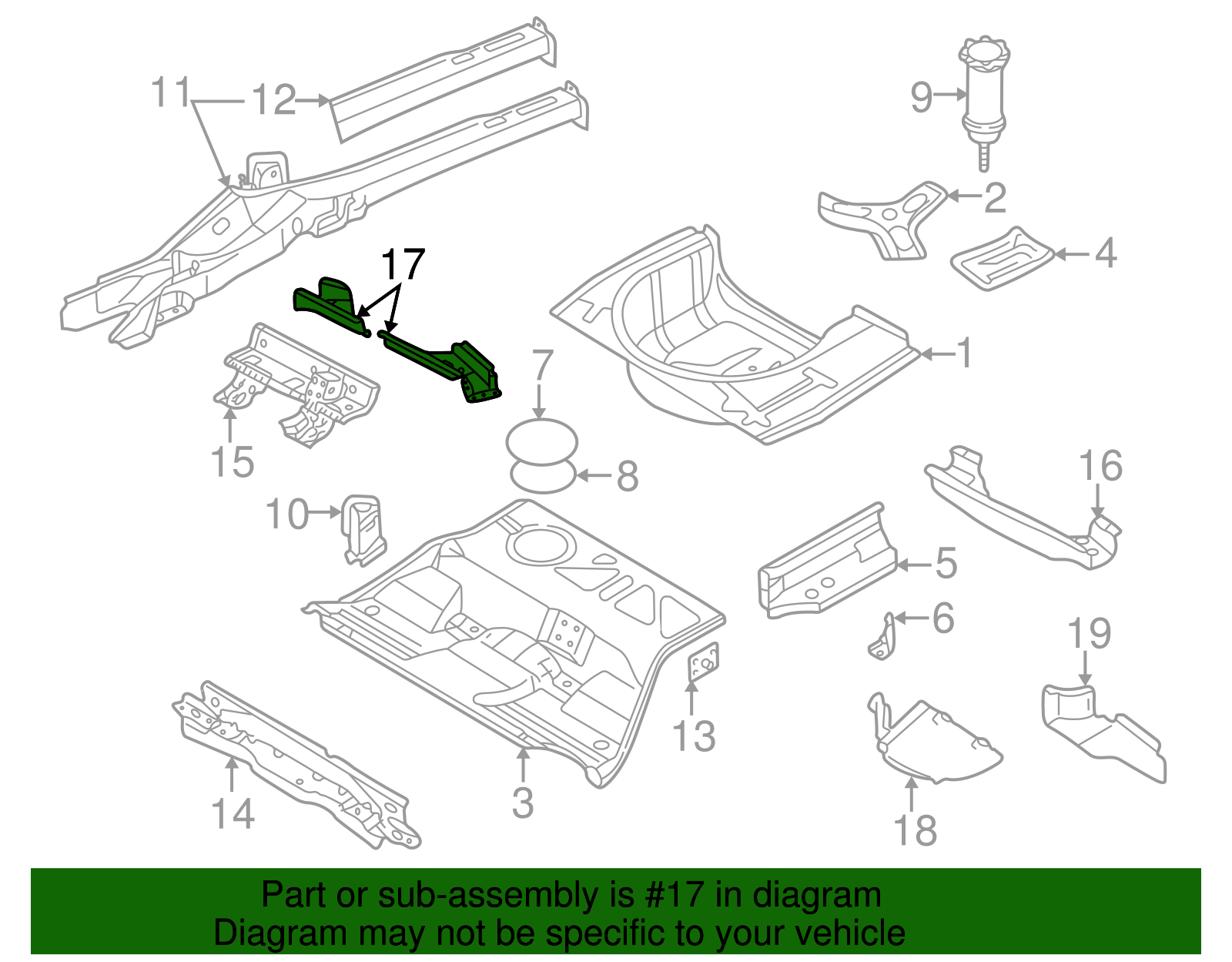 11
12
9
2
4
17
1
7
15
8
16
10
5
6
19
13
14
3
18

Part or sub-assembly is #17 in diagram
Diagram may not be specific to your vehicle