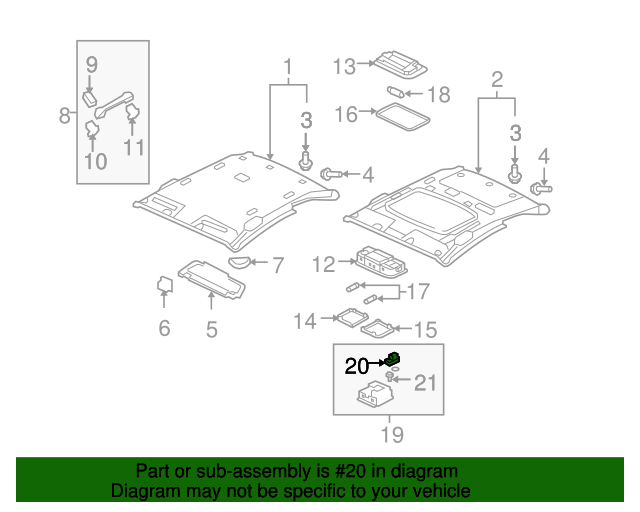 9
8
10
11
1
3
4
13
18
16
2
3
4
7
12
17
6
5
14
15
20
21
19

Part or sub-assembly is #20 in diagram
Diagram may not be specific to your vehicle