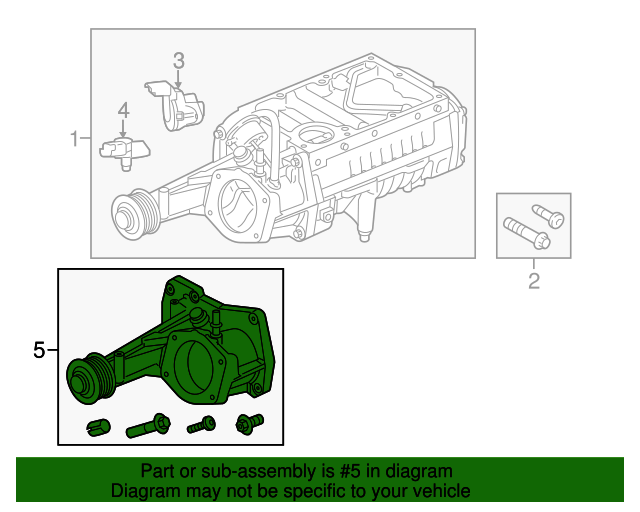 3
4
1
2
5
Part or sub-assembly is #5 in diagram
Diagram may not be specific to your vehicle