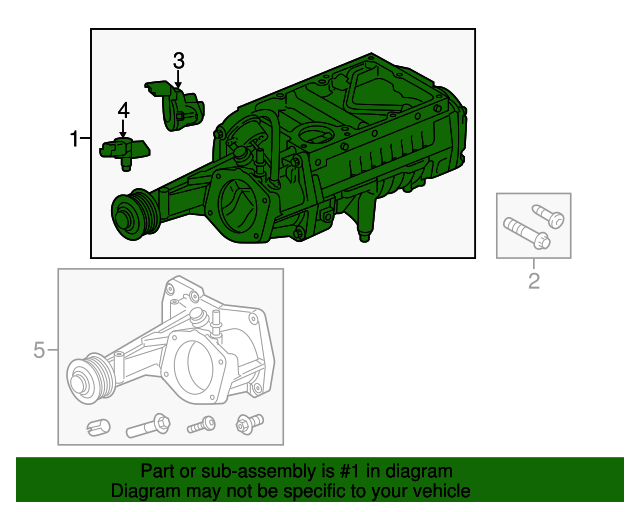 3
4
1
2
5
Part or sub-assembly is #1 in diagram
Diagram may not be specific to your vehicle