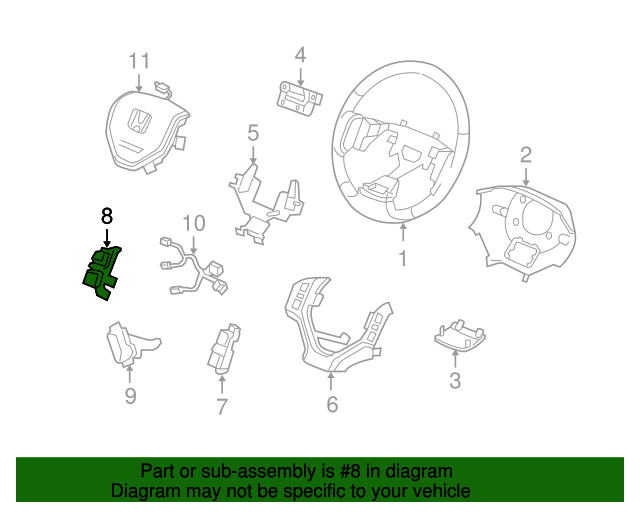 11
4
5
2
8
10
1
9
7
6
3

Part or sub-assembly is #8 in diagram
Diagram may not be specific to your vehicle