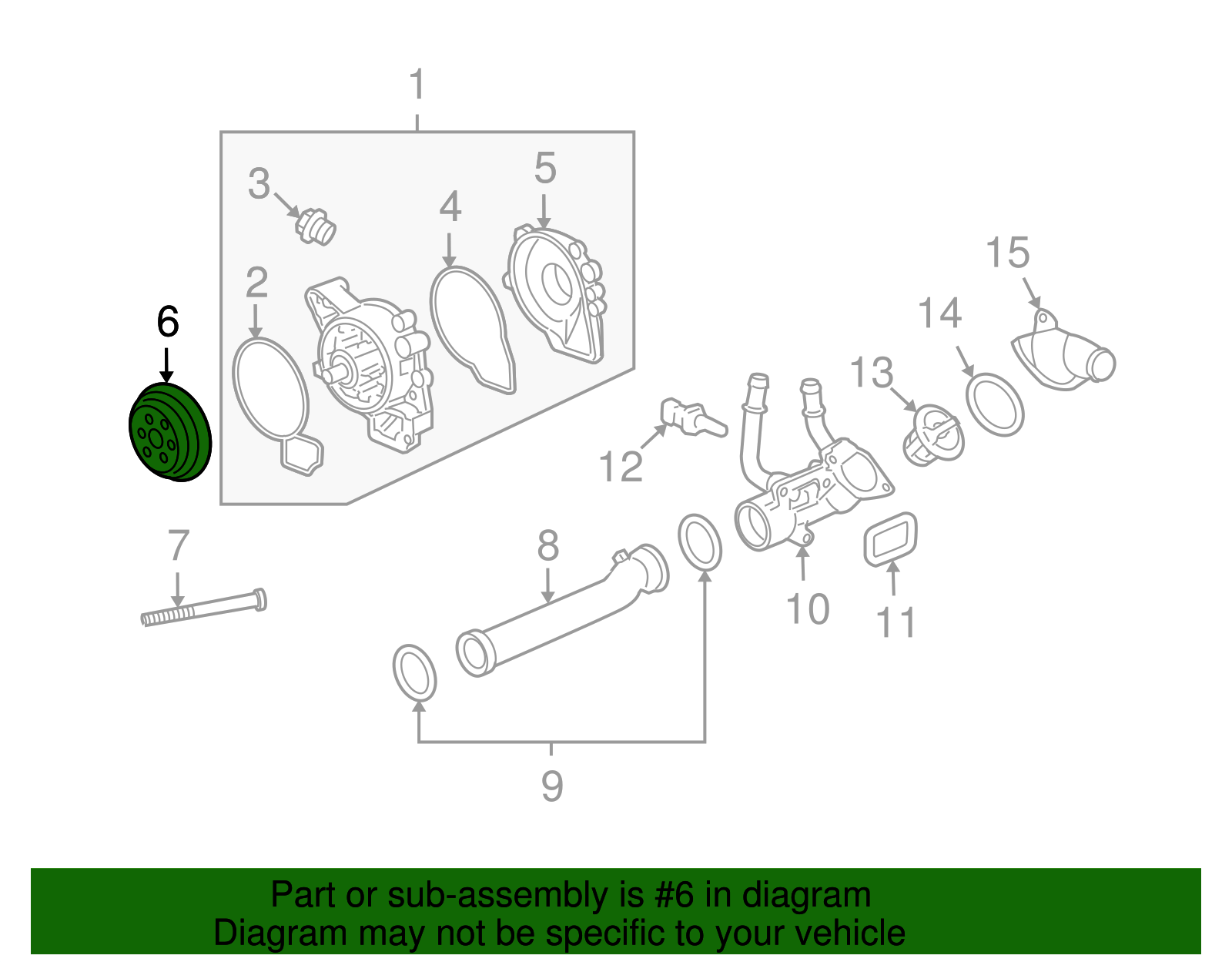 1
3
5
4
2
6
15
14
13
12
7
8
10
11
9

Part or sub-assembly is #6 in diagram
Diagram may not be specific to your vehicle