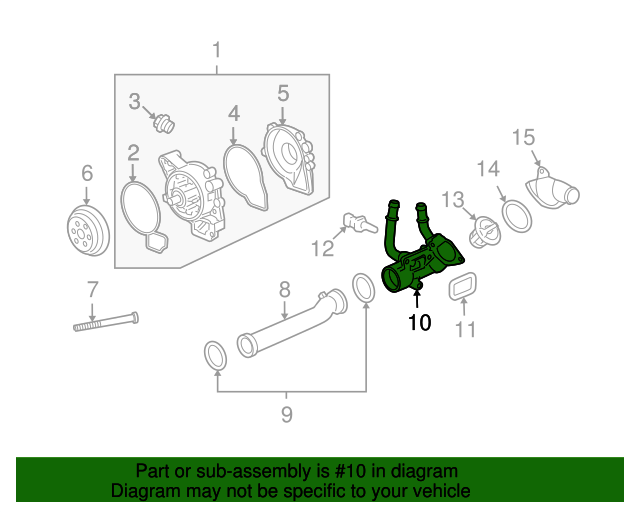 1
3
5
4
2
6
15
14
13
12
7
8
10
11
9

Part or sub-assembly is #10 in diagram
Diagram may not be specific to your vehicle