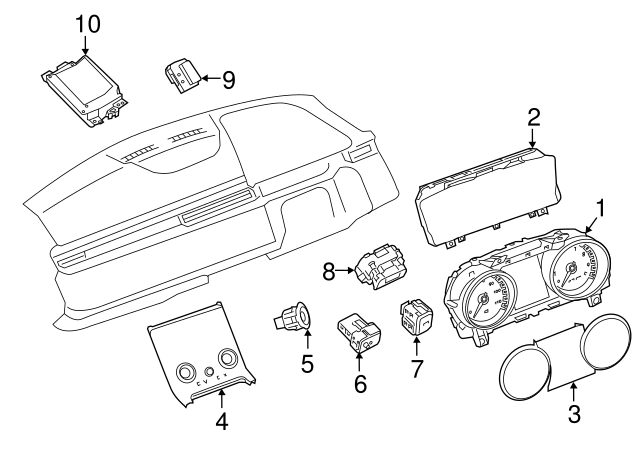 10
9
2
1
8
5
6
7
4
3