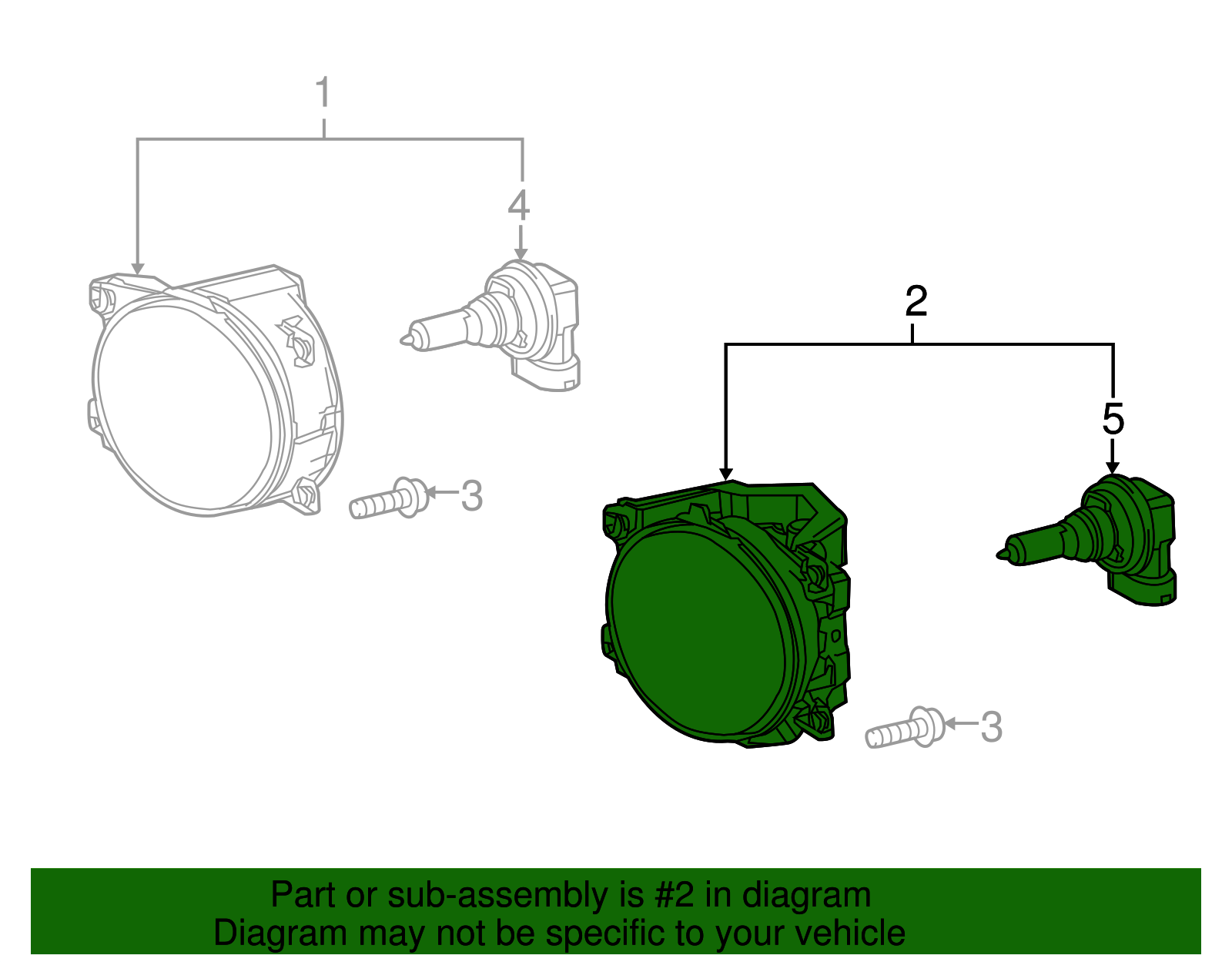 1
4
3
2
5
3

Part or sub-assembly is #2 in diagram
Diagram may not be specific to your vehicle