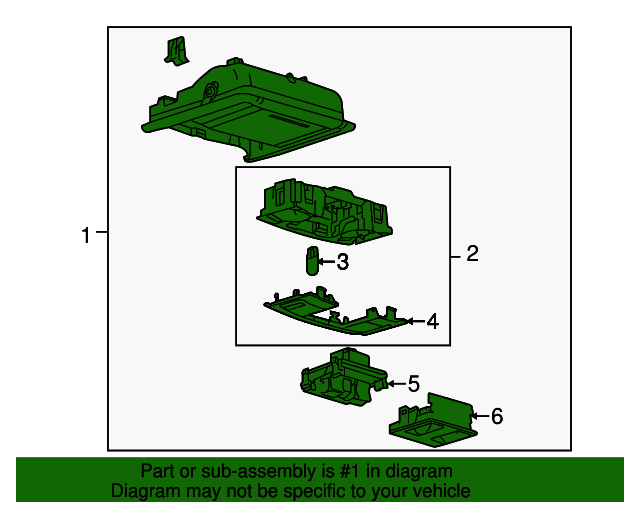 1
2
3
4
5
6

Part or sub-assembly is #1 in diagram
Diagram may not be specific to your vehicle