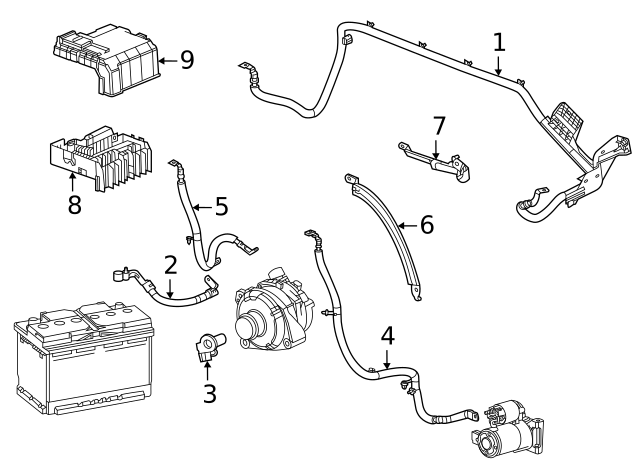 9
1
7
8
5
6
2
4
3