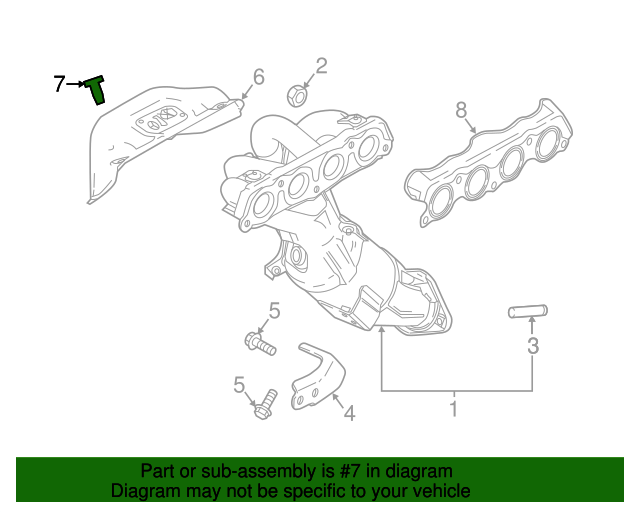 7
6
2
8
5
3
5
4
1

Part or sub-assembly is #7 in diagram
Diagram may not be specific to your vehicle